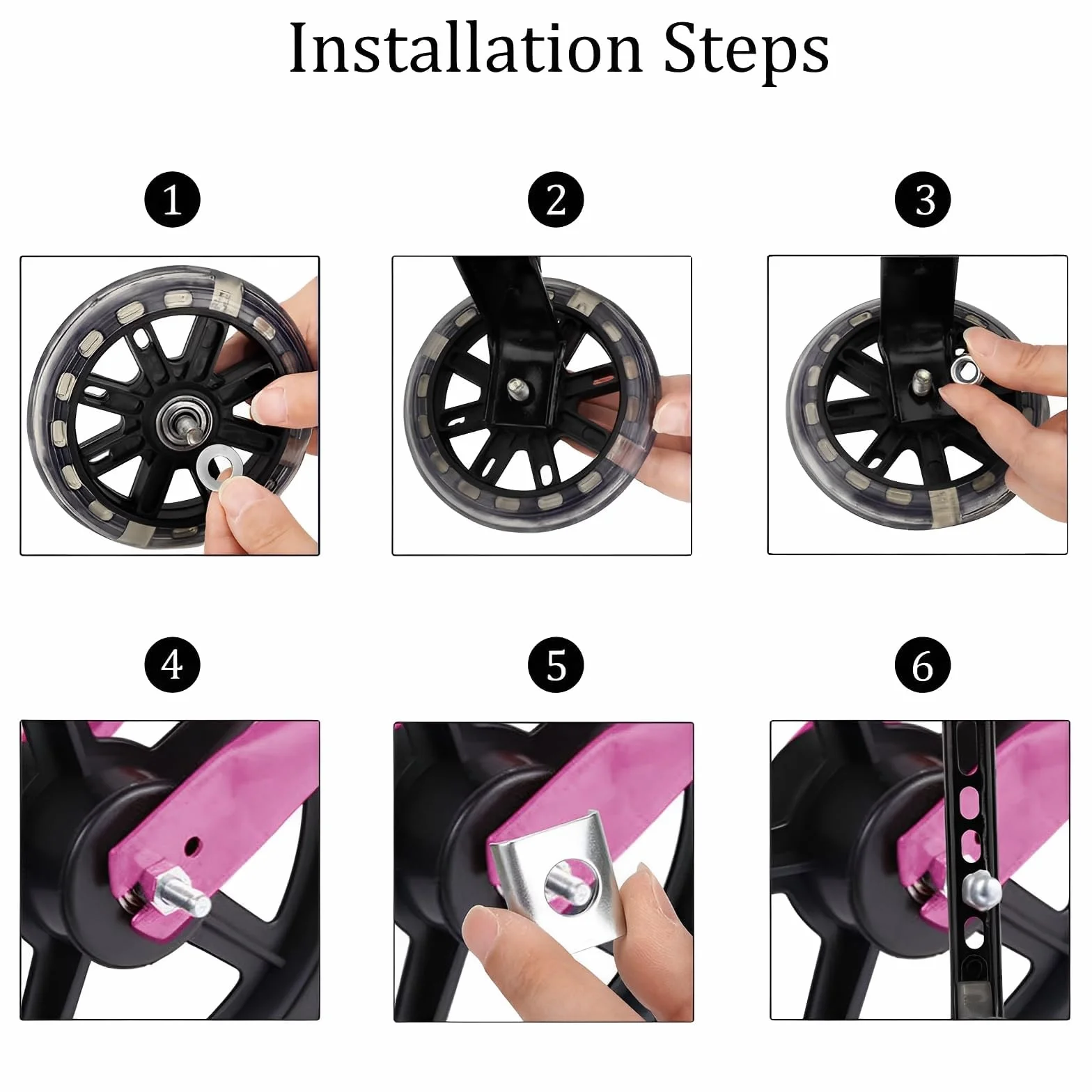 Installation Steps

1

2

3

4

5

6