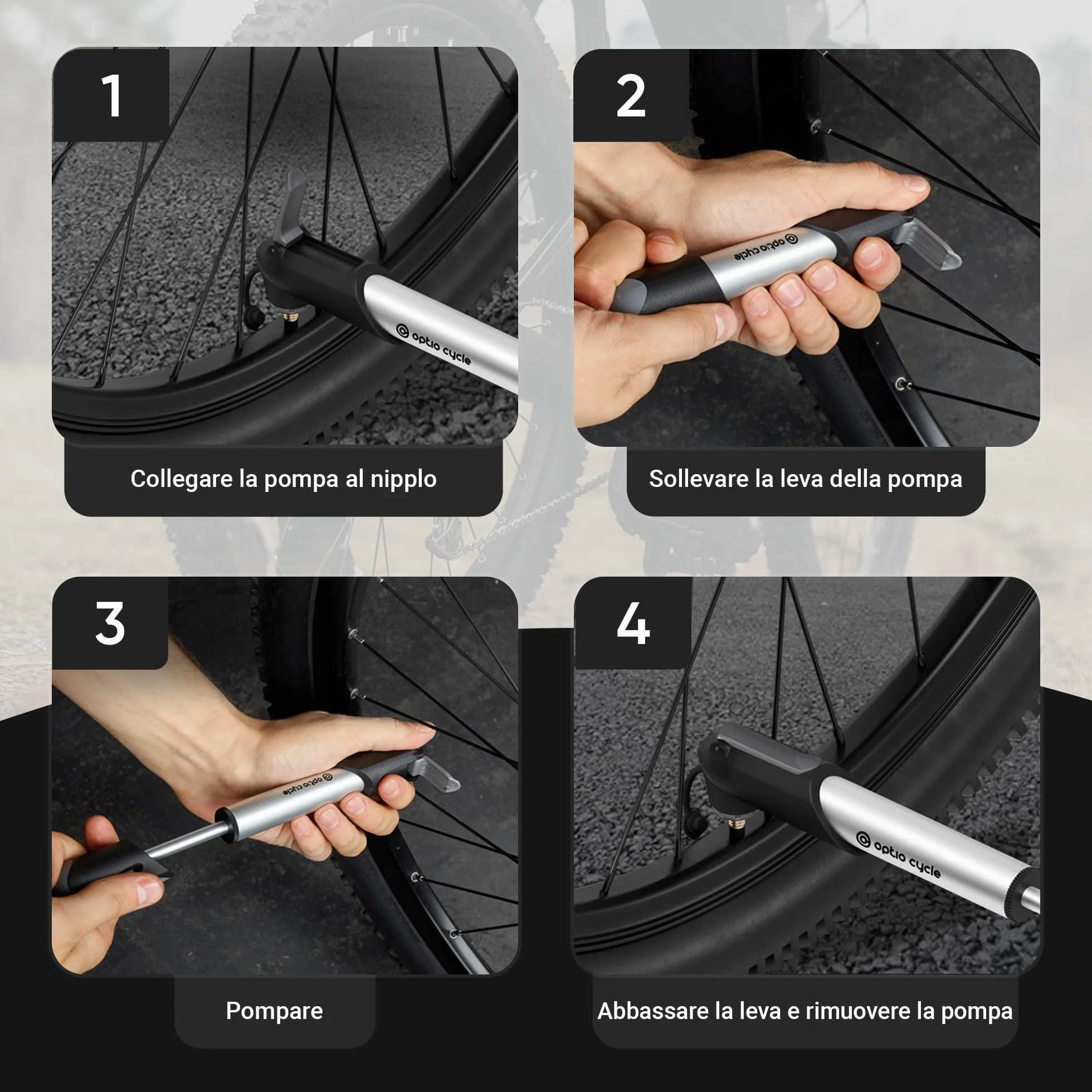 1

optio cycle

Collegare la pompa al nipplo

2

optio cycle

Sollevare la leva della pompa

3

optio cycle

Pompare

4

optio cycle

Abbassare la leva e rimuovere la pompa